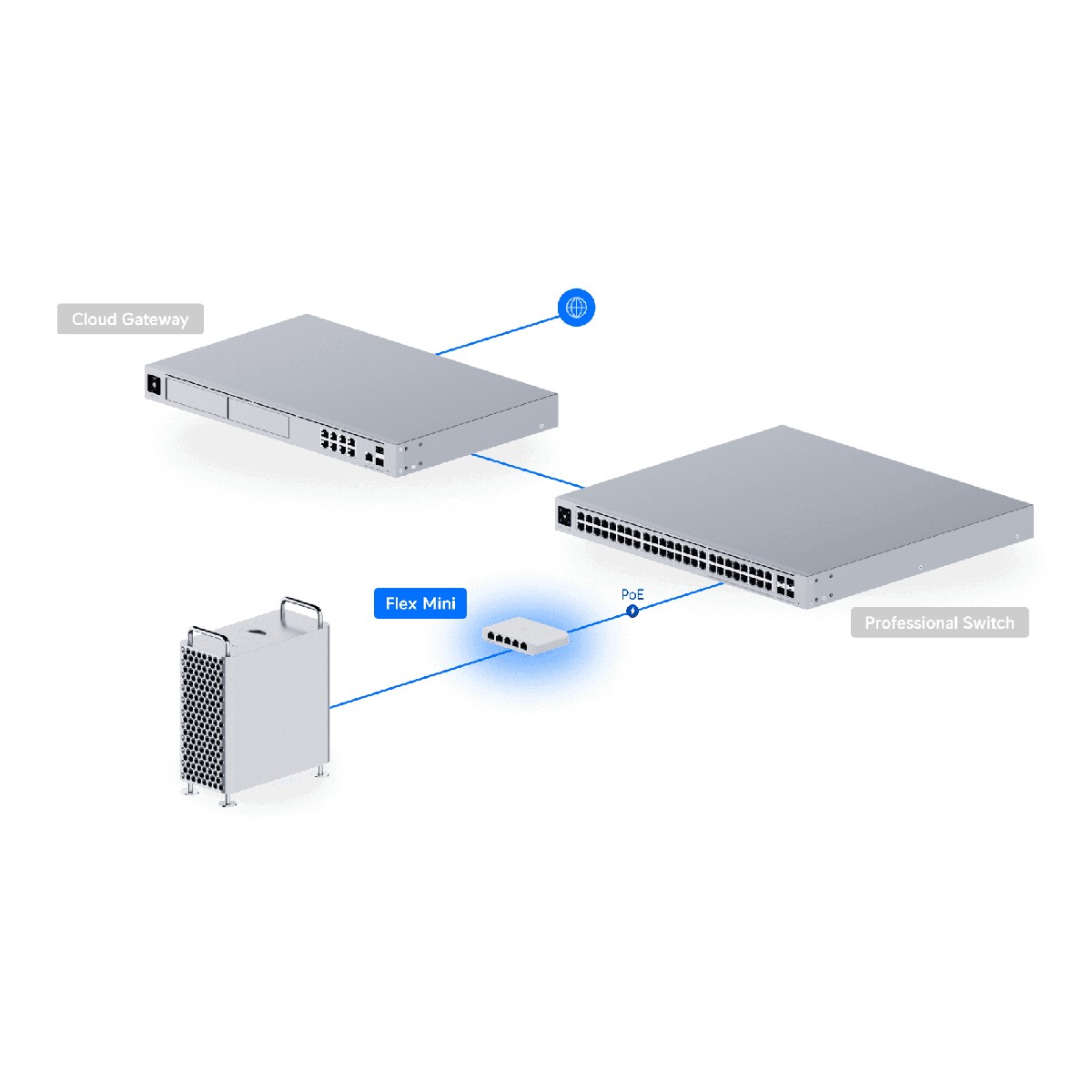 Cloud Gateway

Flex Mini

PoE

Professional Switch