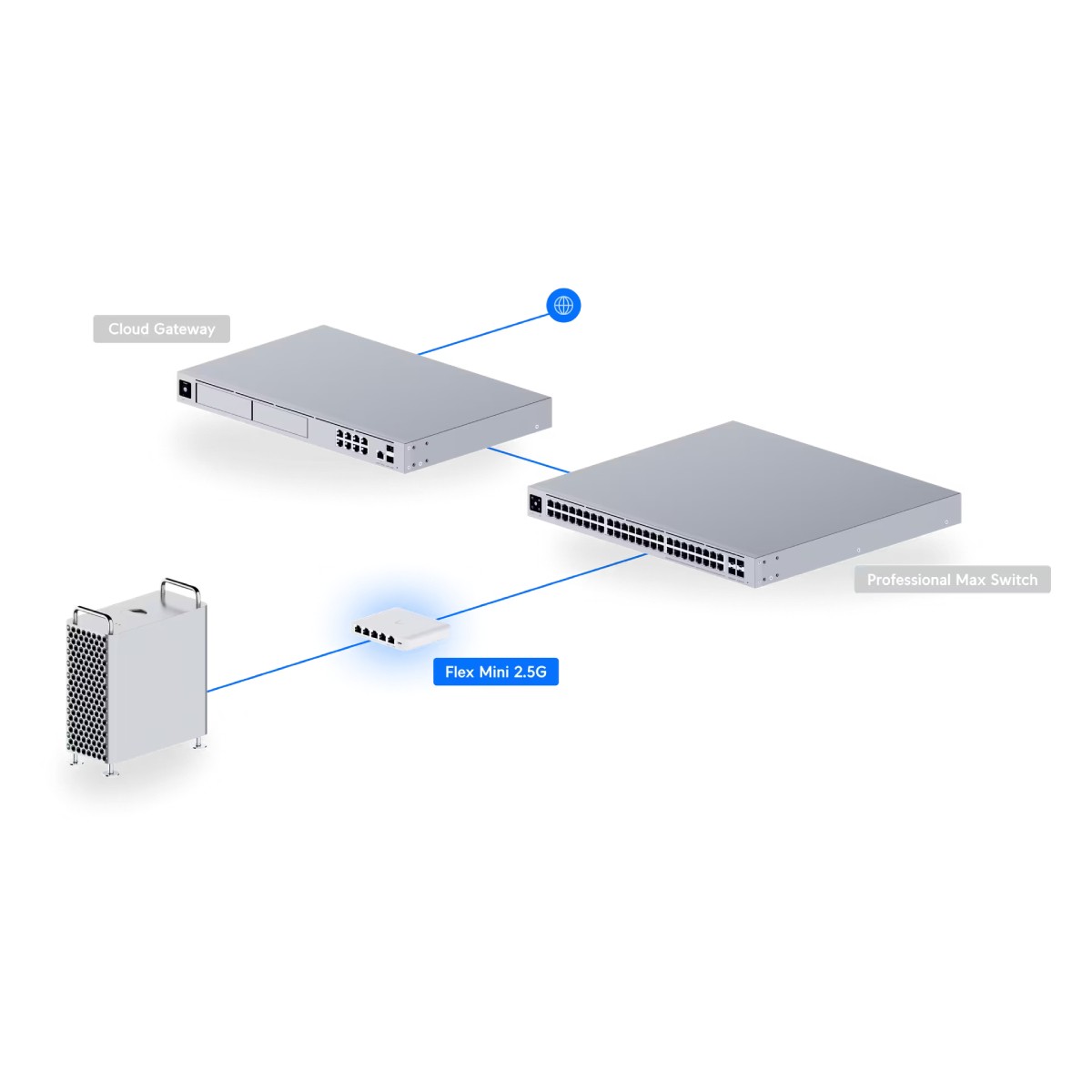 Cloud Gateway

Professional Max Switch

Flex Mini 2.5G