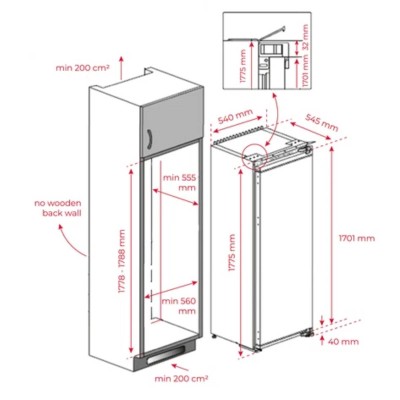 min 200 cm²

1775 mm
32 mm
1701 mm

540 mm
545 mm

min 555 mm

no wooden back wall

1778 - 1788 mm

1775 mm

1701 mm

min 560 mm

40 mm

min 200 cm²