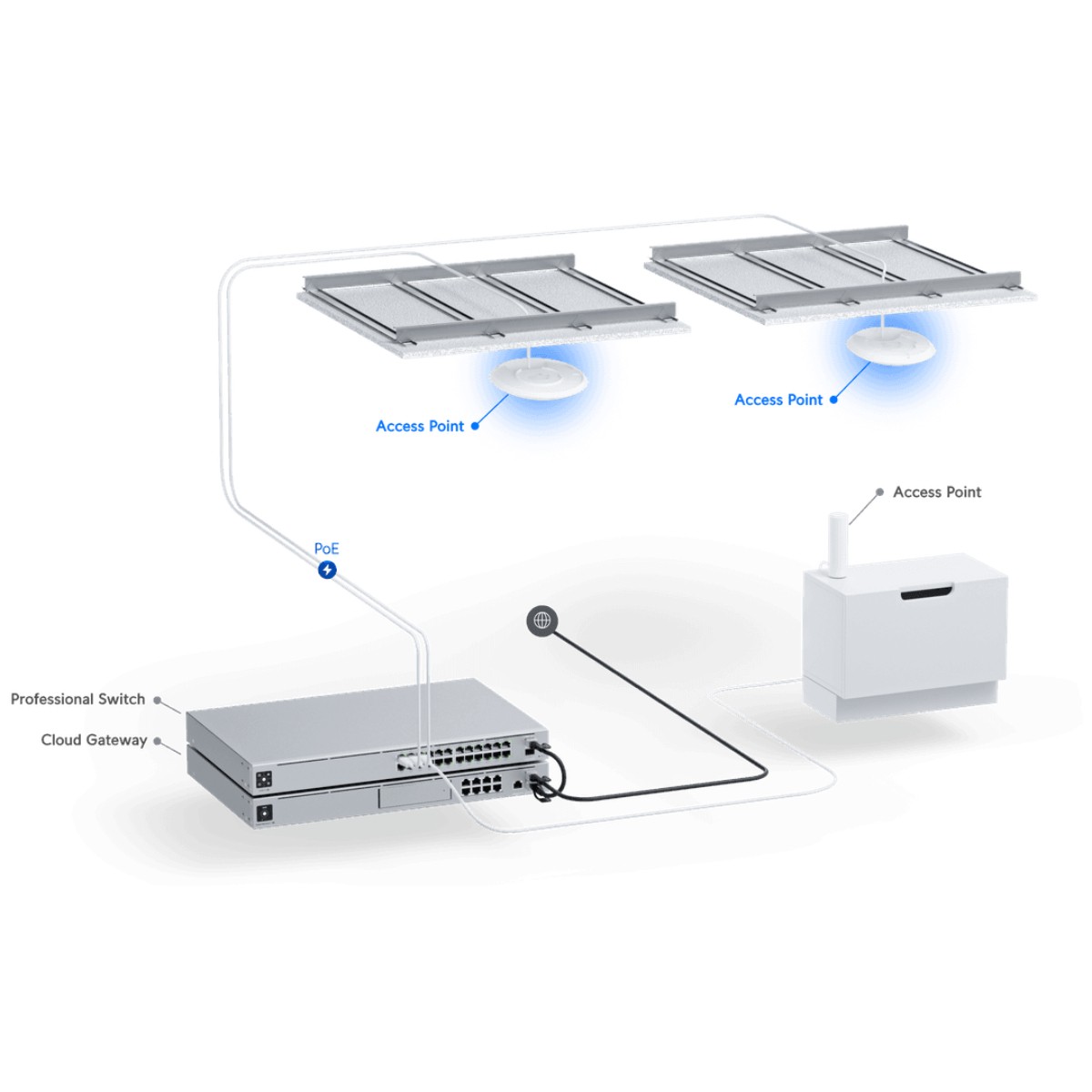 Access Point

Access Point

Access Point

PoE

Professional Switch

Cloud Gateway