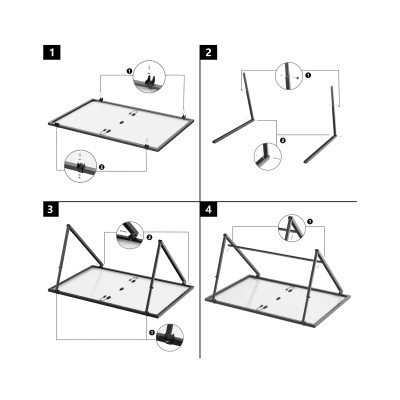 1

1

2

2

1

2

3

2

1

4

1