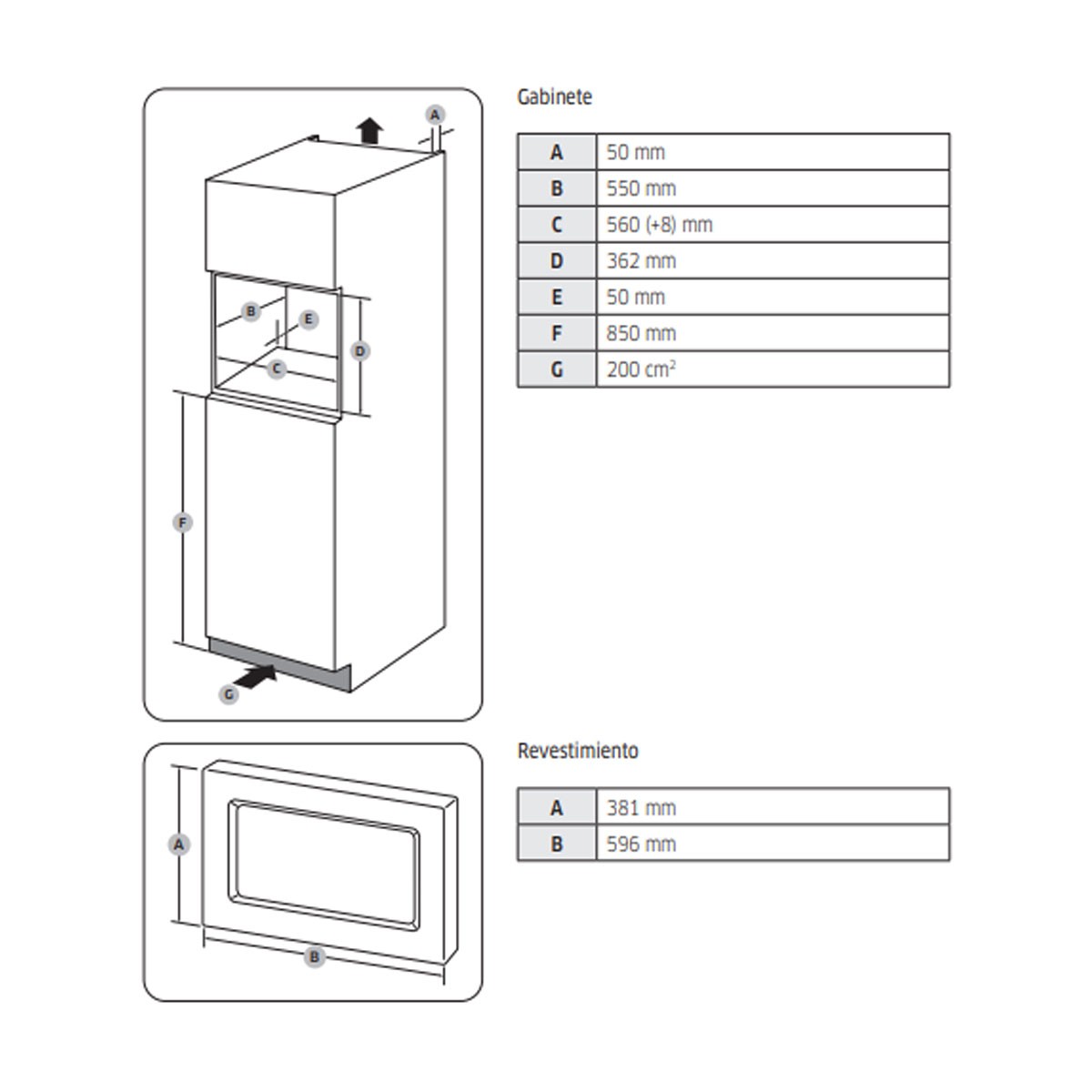 A

B

E

D

C

F

G

Gabinete

| A | 50 mm |
|---|---|
| B | 550 mm |
| C | 560 (+8) mm |
| D | 362 mm |
| E | 50 mm |
| F | 850 mm |
| G | 200 $cm^2$ |

A

B

Revestimiento

| A | 381 mm |
|---|---|
| B | 596 mm |